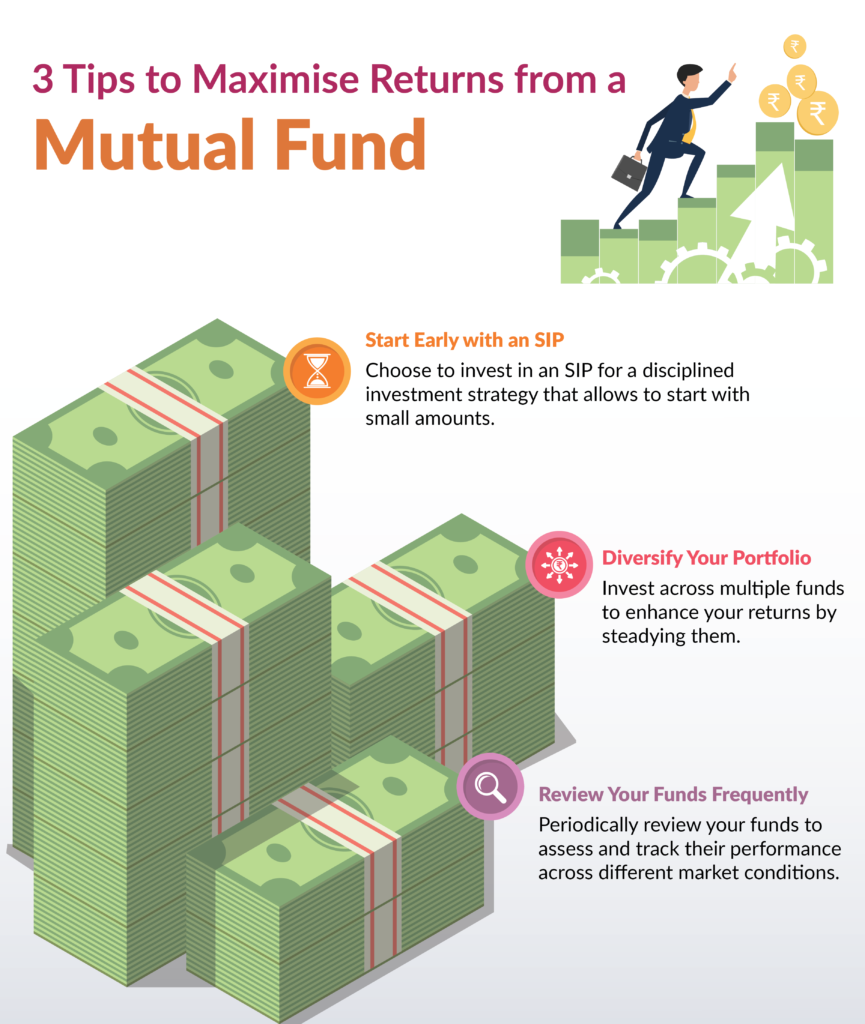 3 Tips to Maximise Returns from a
Mutual Fund

₹ ₹ ₹ ₹

Start Early with an SIP
Choose to invest in an SIP for a disciplined investment strategy that allows to start with small amounts.

Diversify Your Portfolio
Invest across multiple funds to enhance your returns by steadying them.

Review Your Funds Frequently
Periodically review your funds to assess and track their performance across different market conditions.